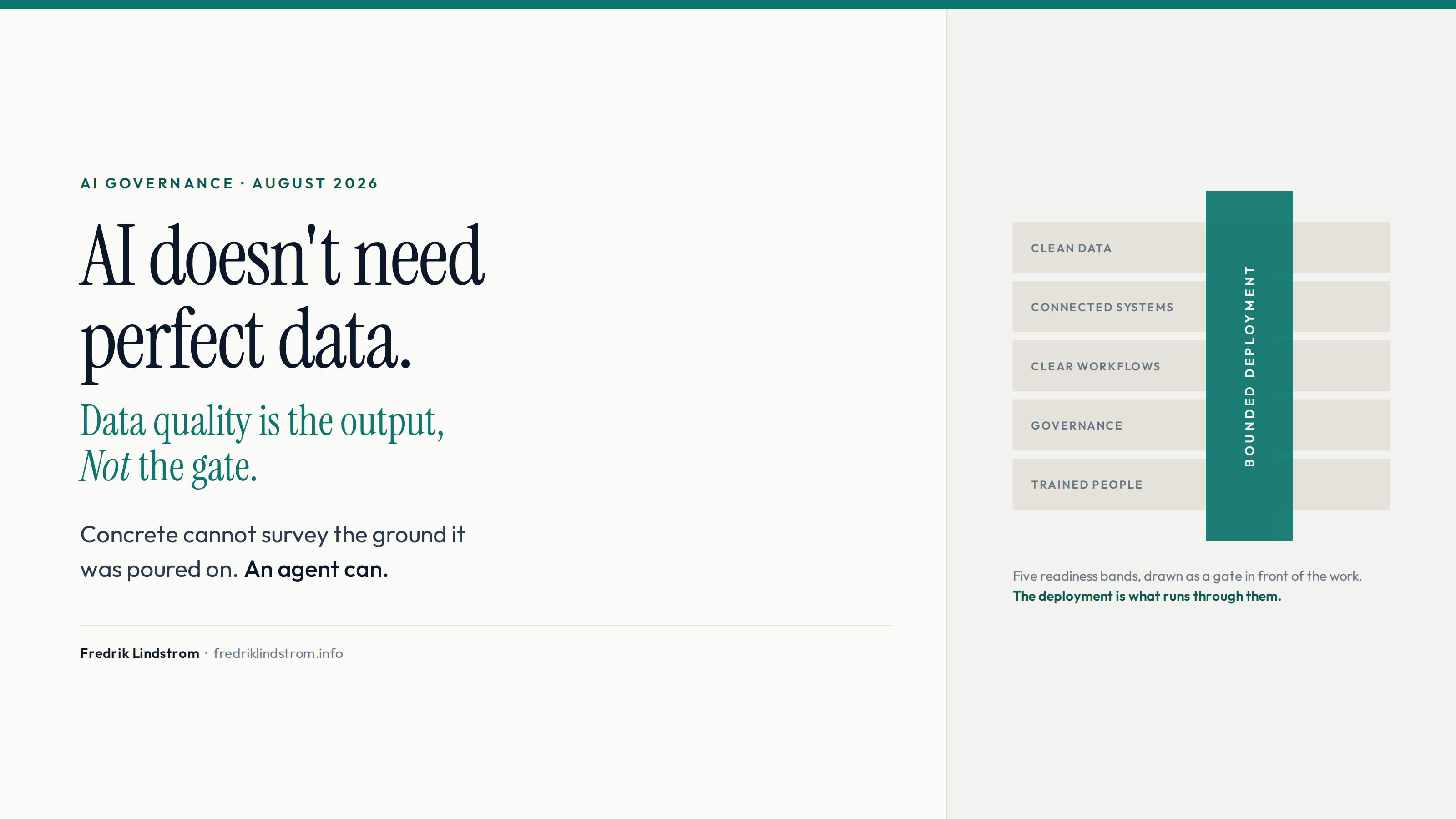 AI GOVERNANCE · AUGUST 2026

AI doesn't need perfect data.

Data quality is the output,
Not the gate.

Concrete cannot survey the ground it was poured on. An agent can.

Fredrik Lindstrom · fredriklindstrom.info

CLEAN DATA

CONNECTED SYSTEMS

CLEAR WORKFLOWS

GOVERNANCE

TRAINED PEOPLE

BOUNDED DEPLOYMENT

Five readiness bands, drawn as a gate in front of the work.
The deployment is what runs through them.